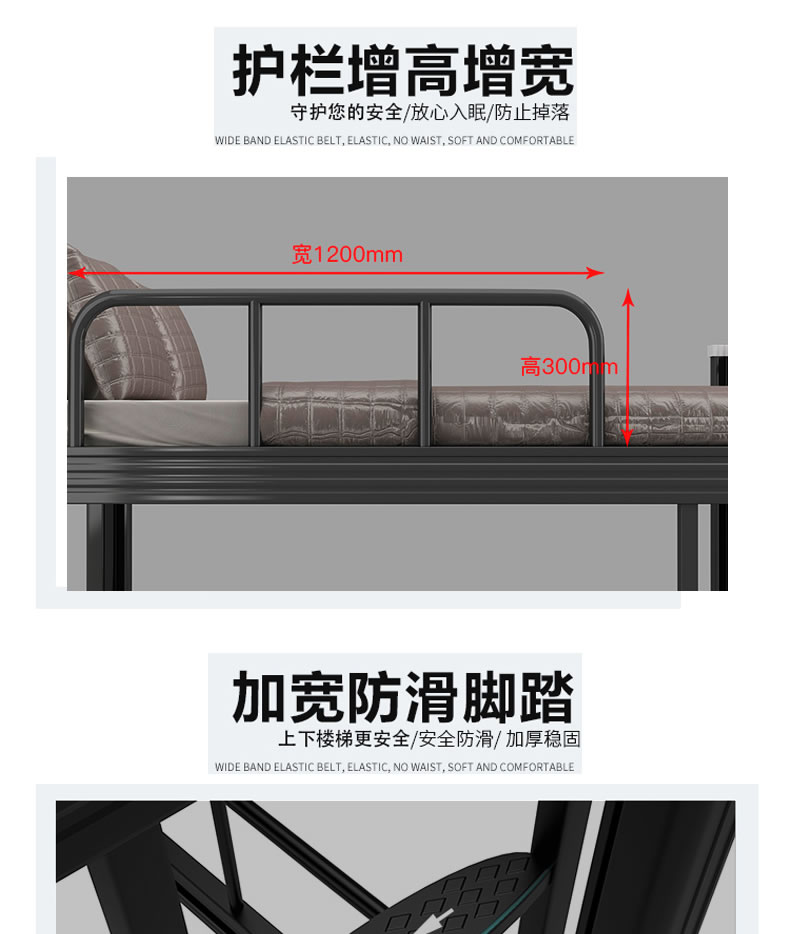 护栏增高增宽

守护您的安全/放心入眠/防止掉落

WIDE BAND ELASTIC BELT, ELASTIC, NO WAIST, SOFT AND COMFORTABLE

宽1200mm

高300mm

加宽防滑脚踏

上下楼梯更安全/安全防滑/ 加厚稳固

WIDE BAND ELASTIC BELT, ELASTIC, NO WAIST, SOFT AND COMFORTABLE